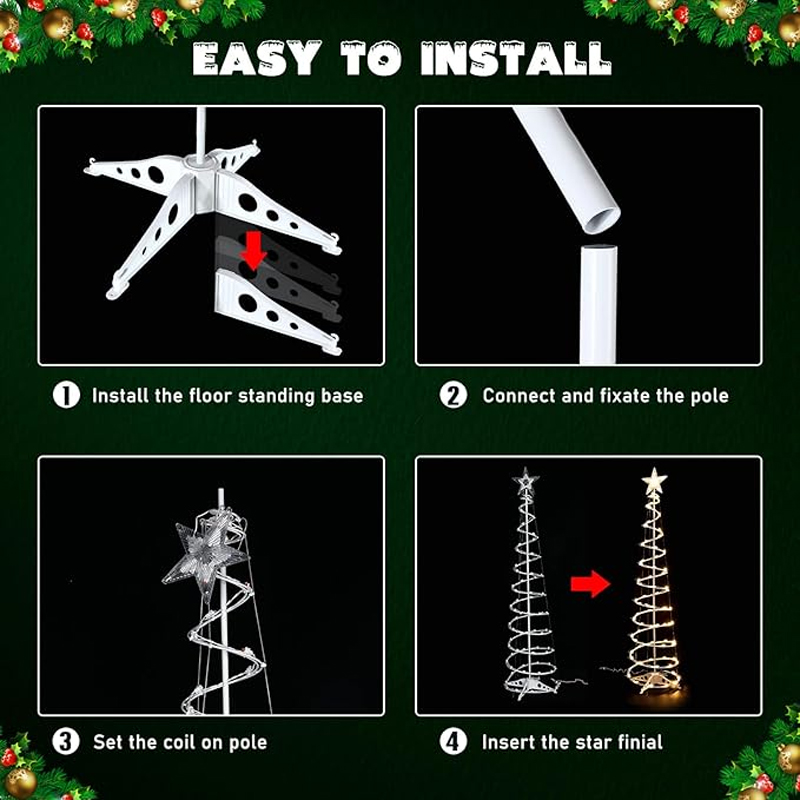 EASY TO INSTALL

1 Install the floor standing base

2 Connect and fixate the pole

3 Set the coil on pole

4 Insert the star finial