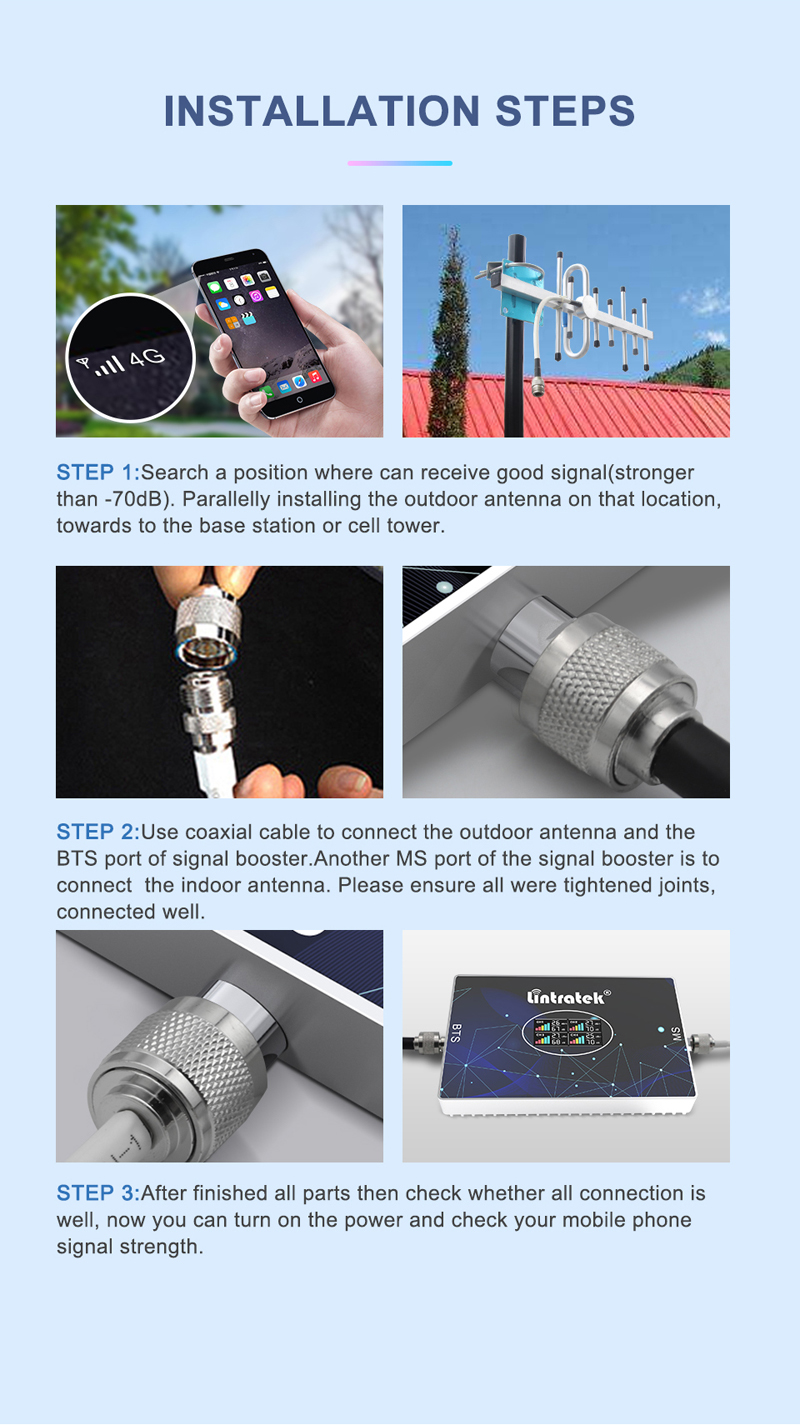 INSTALLATION STEPS

4G

STEP 1:Search a position where can receive good signal(stronger than -70dB). Parallelly installing the outdoor antenna on that location, towards to the base station or cell tower.

STEP 2:Use coaxial cable to connect the outdoor antenna and the BTS port of signal booster.Another MS port of the signal booster is to connect the indoor antenna. Please ensure all were tightened joints, connected well.

Lintratek®

BTS

MS

STEP 3:After finished all parts then check whether all connection is well, now you can turn on the power and check your mobile phone signal strength.