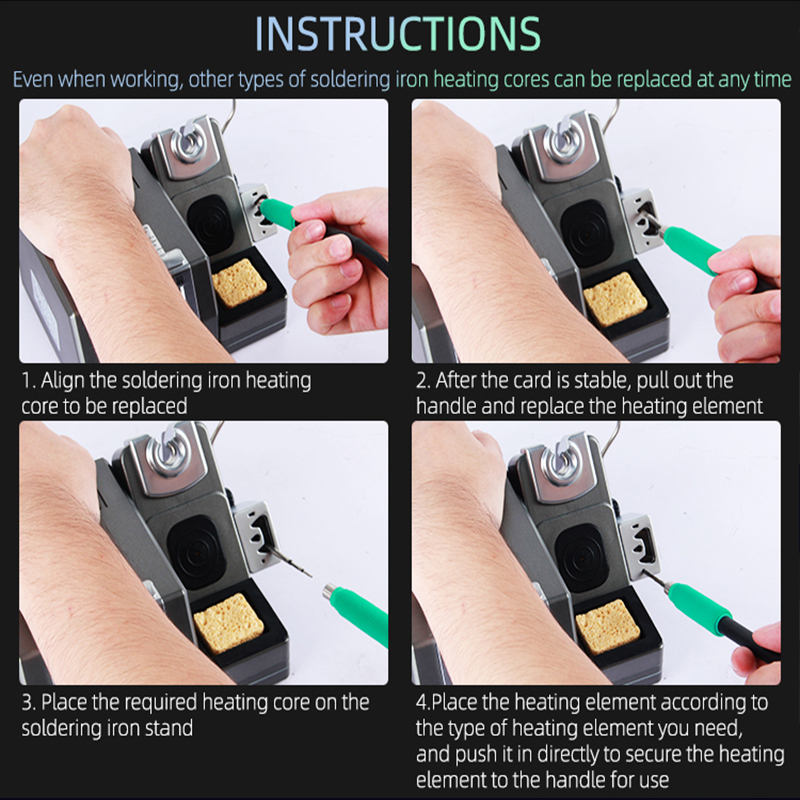 INSTRUCTIONS

Even when working, other types of soldering iron heating cores can be replaced at any time

1. Align the soldering iron heating core to be replaced

2. After the card is stable, pull out the handle and replace the heating element

3. Place the required heating core on the soldering iron stand

4.Place the heating element according to the type of heating element you need, and push it in directly to secure the heating element to the handle for use