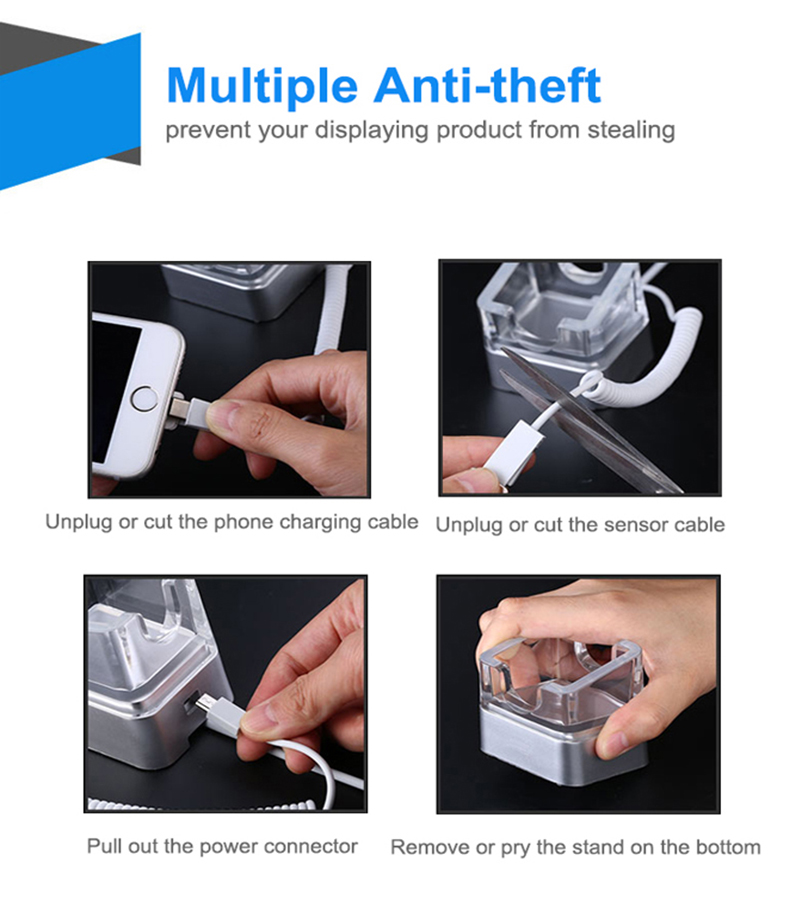 Multiple Anti-theft
prevent your displaying product from stealing

Unplug or cut the phone charging cable

Unplug or cut the sensor cable

Pull out the power connector

Remove or pry the stand on the bottom