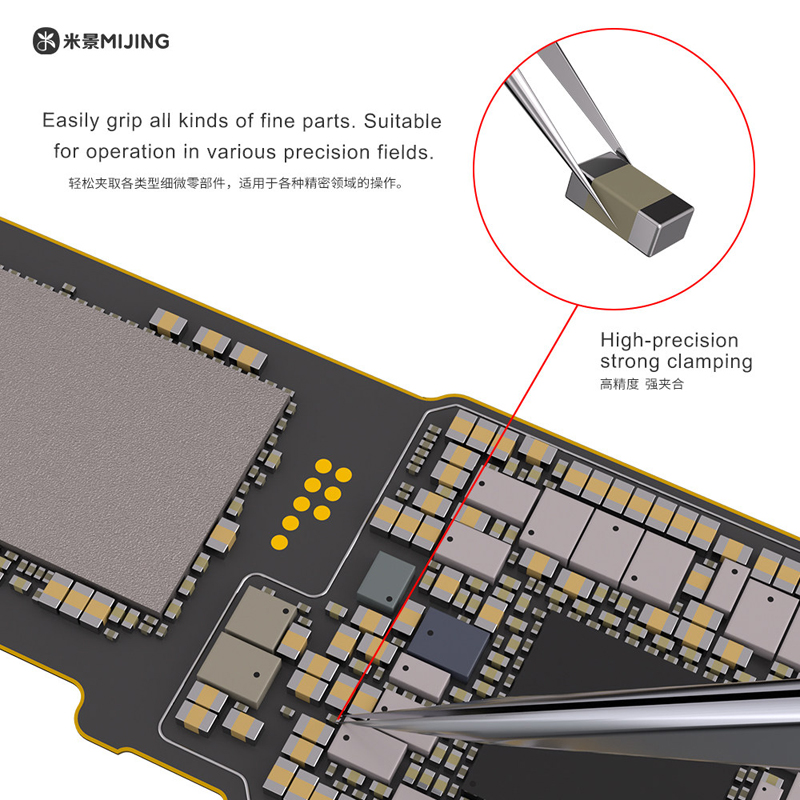 米景MIJING

Easily grip all kinds of fine parts. Suitable for operation in various precision fields.
轻松夹取各类型细微零部件，适用于各种精密领域的操作。

High-precision strong clamping
高精度 强夹合