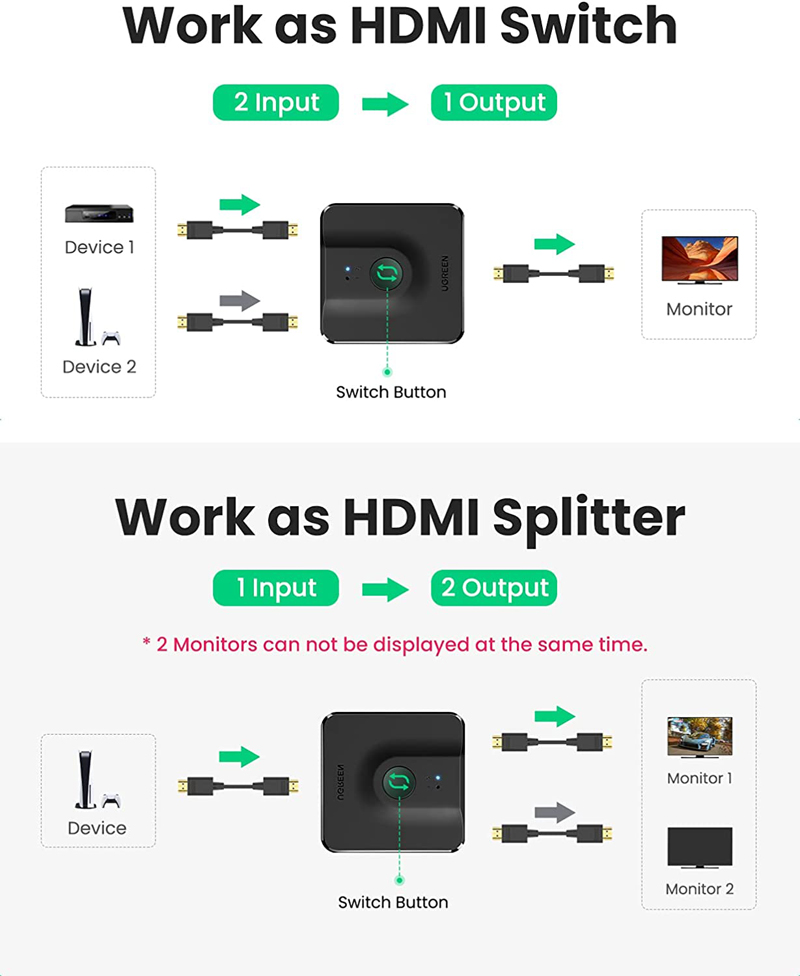 Work as HDMI Switch

2 Input 1 Output

Device 1

Device 2

UGREEN

Switch Button

Monitor

Work as HDMI Splitter

1 Input 2 Output

* 2 Monitors can not be displayed at the same time.

Device

UGREEN

Switch Button

Monitor 1

Monitor 2