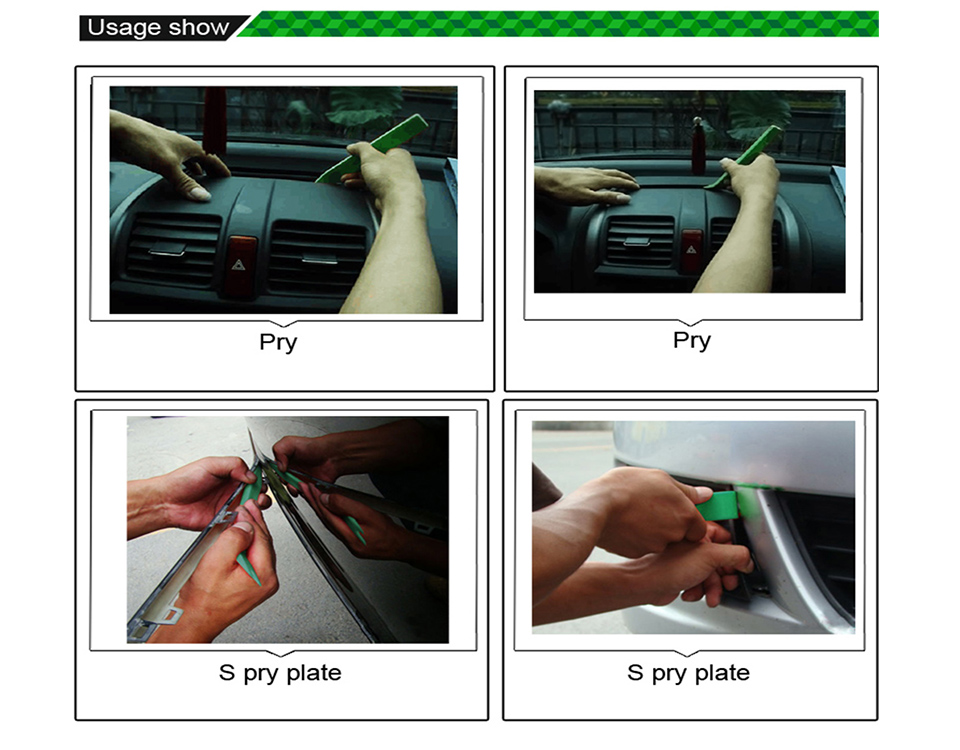 Usage show

Pry

Pry

S pry plate

S pry plate