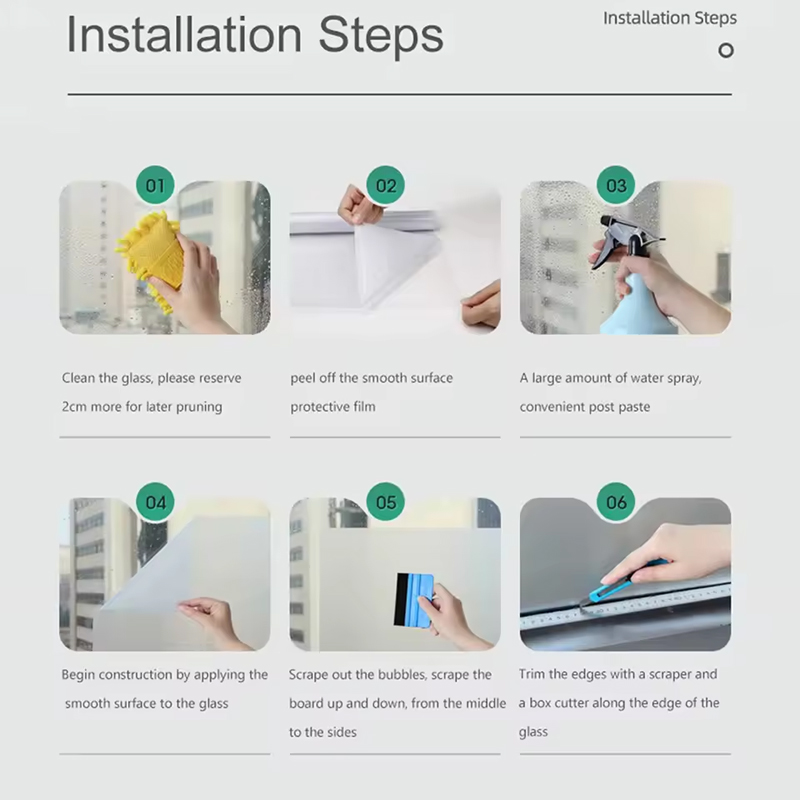 Installation Steps

Installation Steps

01

Clean the glass, please reserve 2cm more for later pruning

02

peel off the smooth surface protective film

03

A large amount of water spray, convenient post paste

04

Begin construction by applying the smooth surface to the glass

05

Scrape out the bubbles, scrape the board up and down, from the middle to the sides

06

Trim the edges with a scraper and a box cutter along the edge of the glass