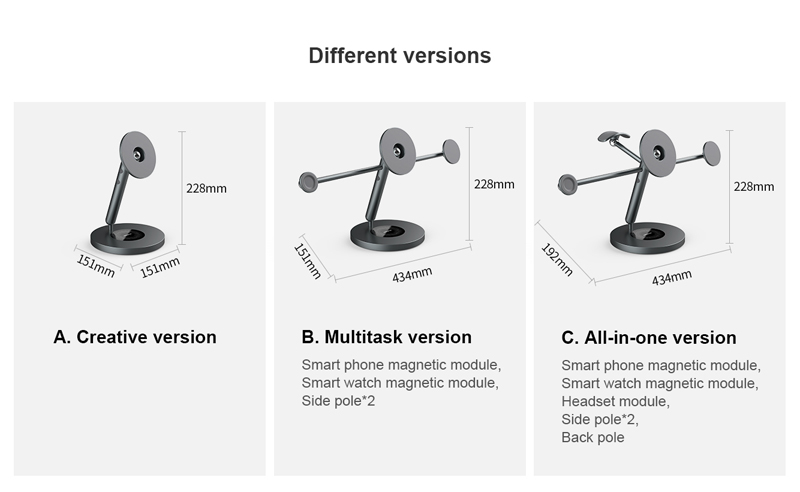 Different versions

228mm

151mm 151mm

A. Creative version

228mm

151mm 434mm

B. Multitask version

Smart phone magnetic module,
Smart watch magnetic module,
Side pole*2

228mm

192mm 434mm

C. All-in-one version

Smart phone magnetic module,
Smart watch magnetic module,
Headset module,
Side pole*2,
Back pole