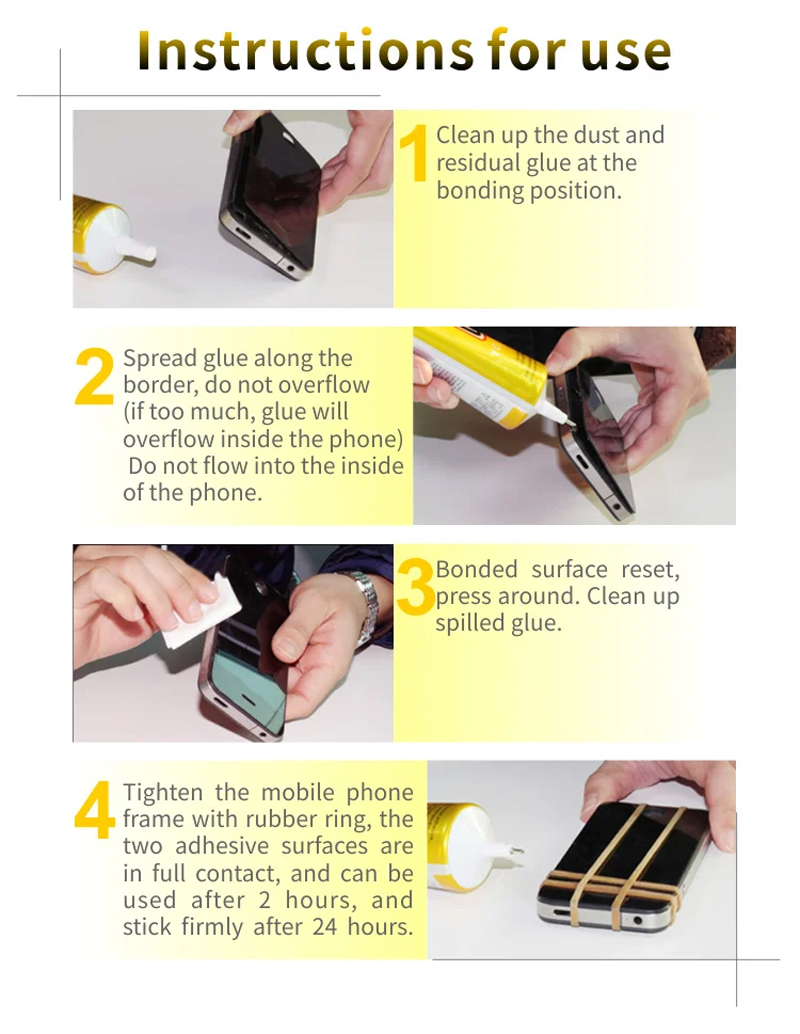 Instructions for use

1 Clean up the dust and residual glue at the bonding position.

2 Spread glue along the border, do not overflow (if too much, glue will overflow inside the phone) Do not flow into the inside of the phone.

3 Bonded surface reset, press around. Clean up spilled glue.

4 Tighten the mobile phone frame with rubber ring, the two adhesive surfaces are in full contact, and can be used after 2 hours, and stick firmly after 24 hours.