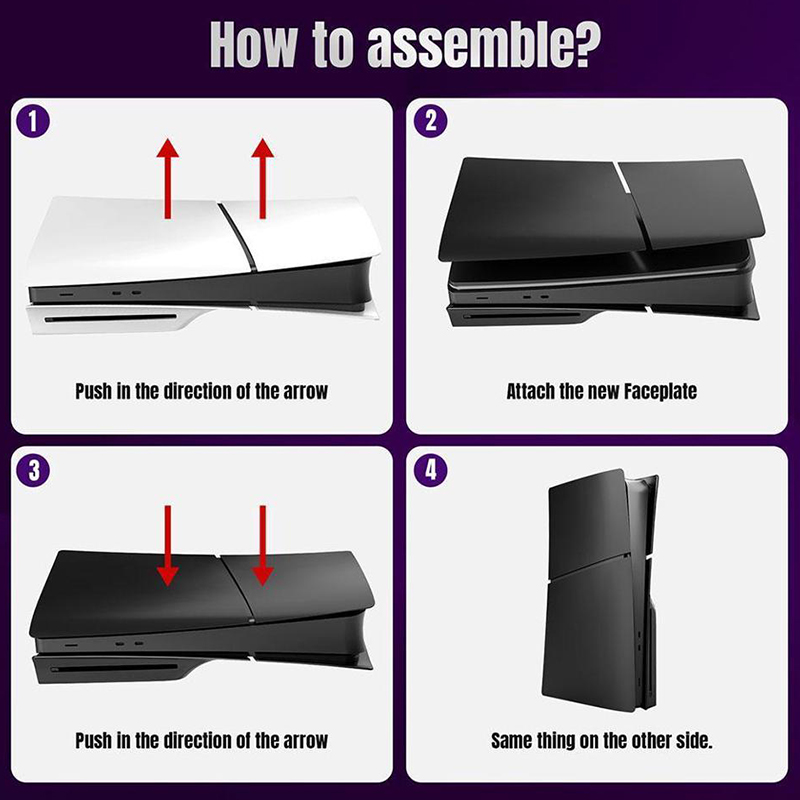 How to assemble?

1

Push in the direction of the arrow

2

Attach the new Faceplate

3

Push in the direction of the arrow

4

Same thing on the other side.