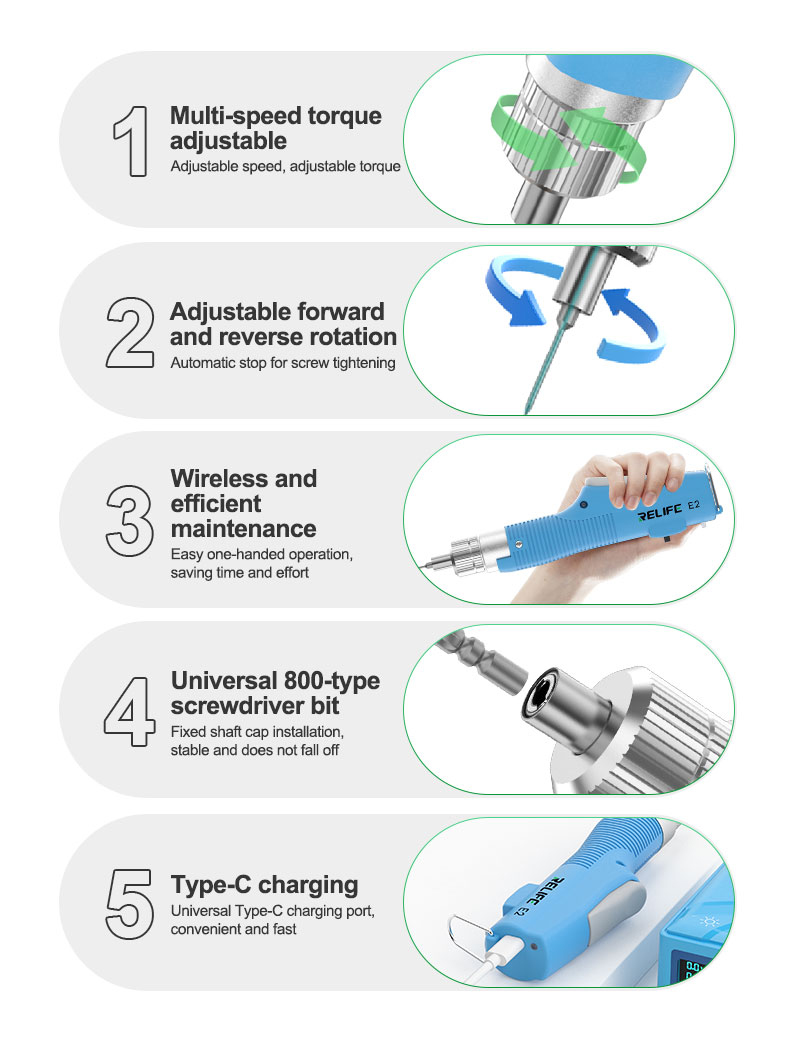 1
Multi-speed torque adjustable
Adjustable speed, adjustable torque

2
Adjustable forward and reverse rotation
Automatic stop for screw tightening

3
Wireless and efficient maintenance
Easy one-handed operation, saving time and effort

RELIFE E2

4
Universal 800-type screwdriver bit
Fixed shaft cap installation, stable and does not fall off

5
Type-C charging
Universal Type-C charging port, convenient and fast

RELIFE E2