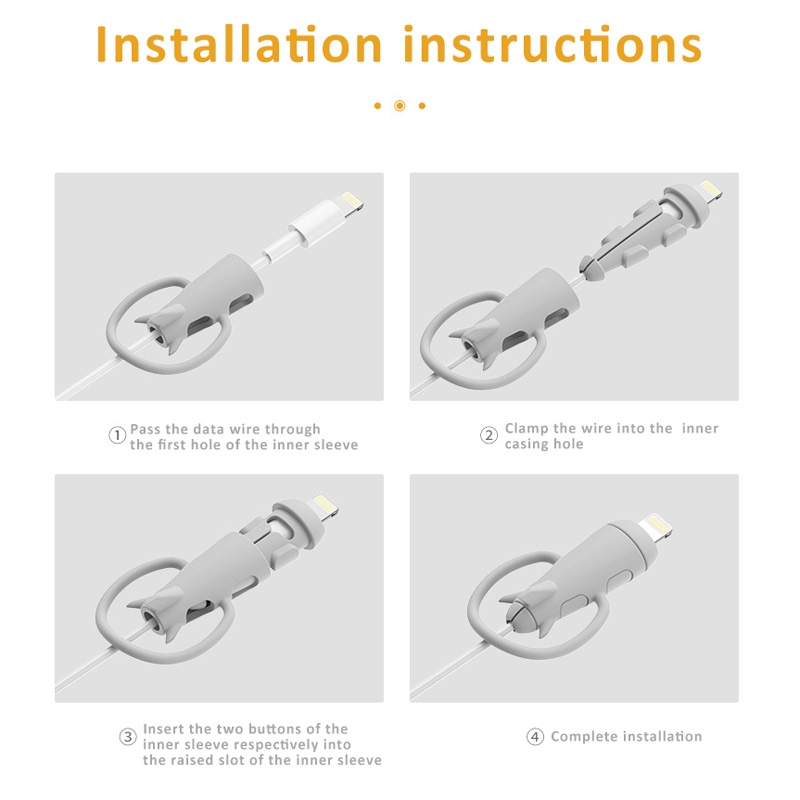 Installation instructions

① Pass the data wire through the first hole of the inner sleeve

② Clamp the wire into the inner casing hole

③ Insert the two buttons of the inner sleeve respectively into the raised slot of the inner sleeve

④ Complete installation