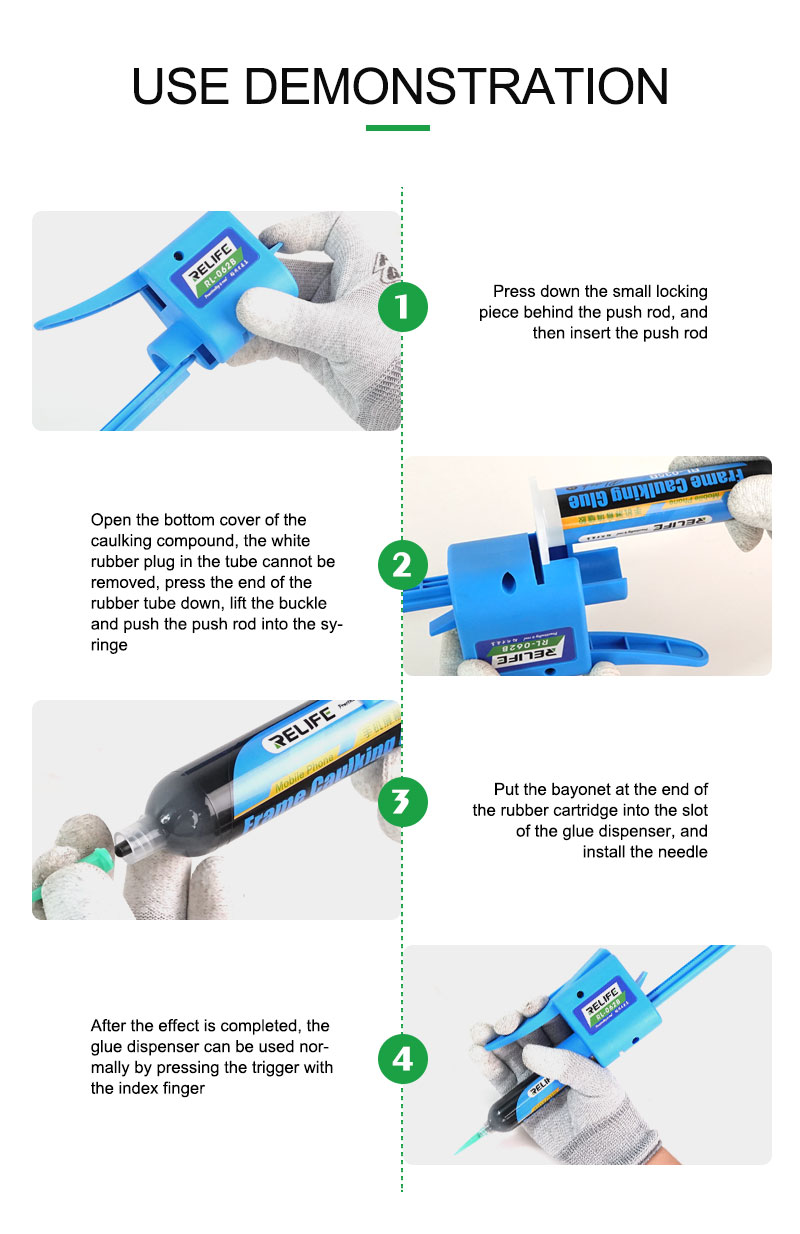 USE DEMONSTRATION

RELIFE
RL-062B

1

Press down the small locking piece behind the push rod, and then insert the push rod

Open the bottom cover of the caulking compound, the white rubber plug in the tube cannot be removed, press the end of the rubber tube down, lift the buckle and push the push rod into the syringe

2

Frame Caulking Glue
RELIFE
RL-062B
RELIFE

RELIFE
Mobile Phone
Frame Caulking

3

Put the bayonet at the end of the rubber cartridge into the slot of the glue dispenser, and install the needle

After the effect is completed, the glue dispenser can be used normally by pressing the trigger with the index finger

4

RELIFE
RL-062B
RELIFE