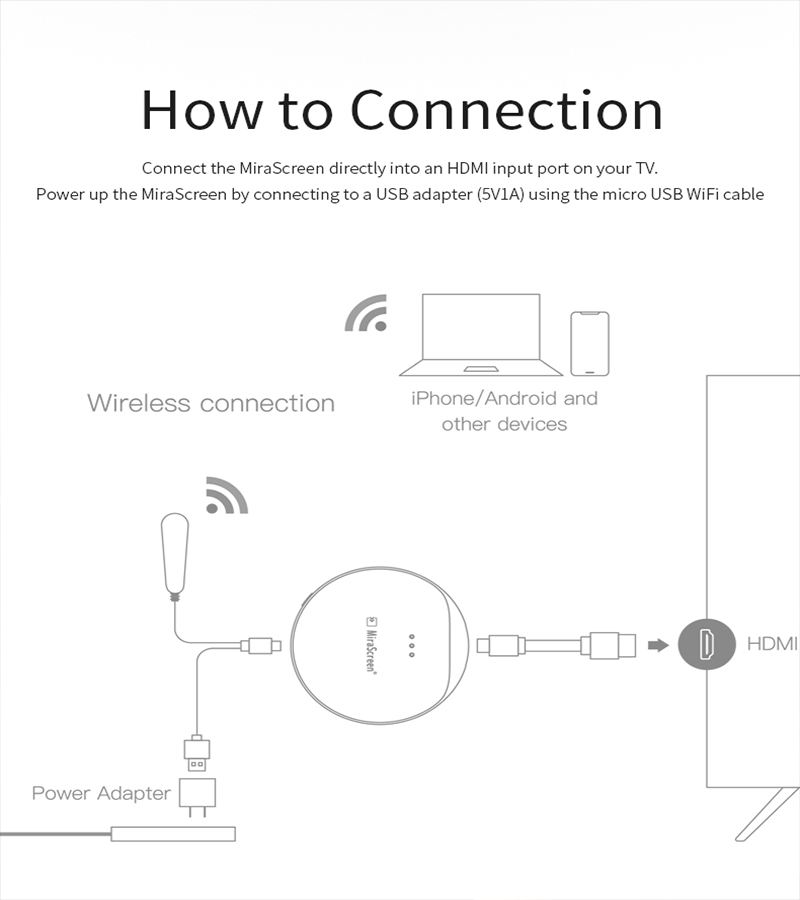 How to Connection

Connect the MiraScreen directly into an HDMI input port on your TV.
Power up the MiraScreen by connecting to a USB adapter (5V1A) using the micro USB WiFi cable

Wireless connection

iPhone/Android and other devices

MiraScreen

HDMI

Power Adapter