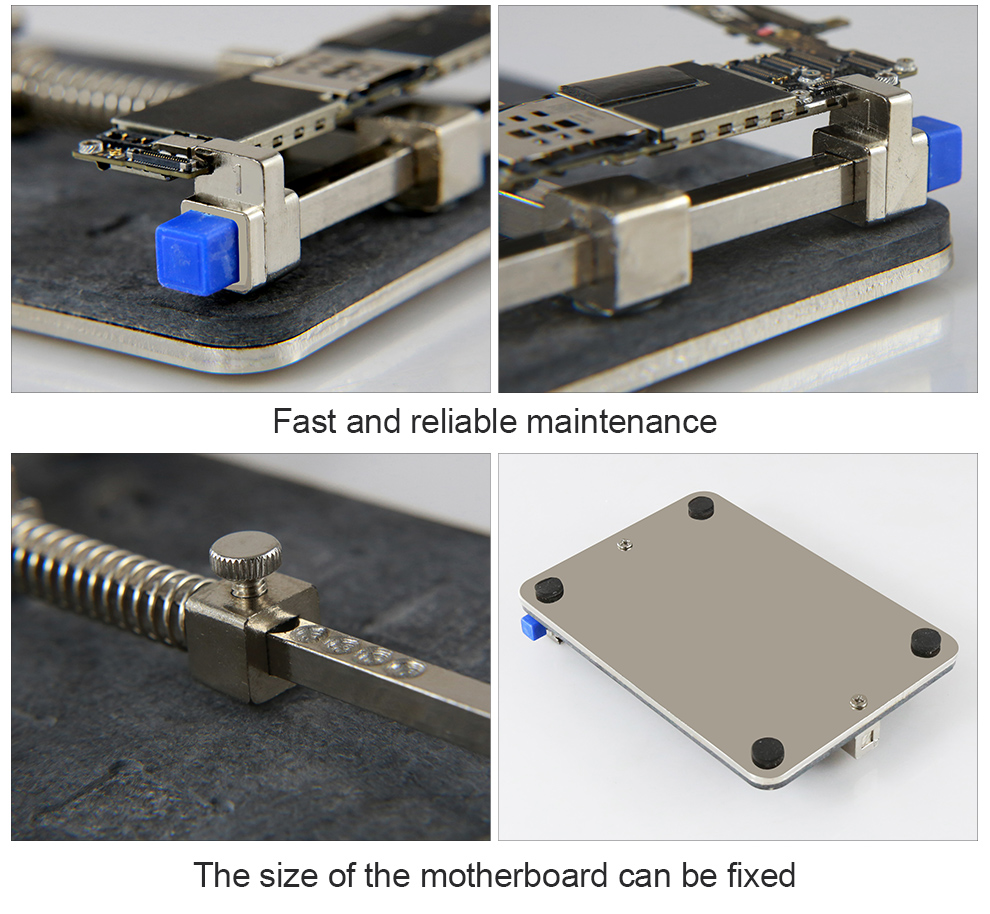 Fast and reliable maintenance

The size of the motherboard can be fixed