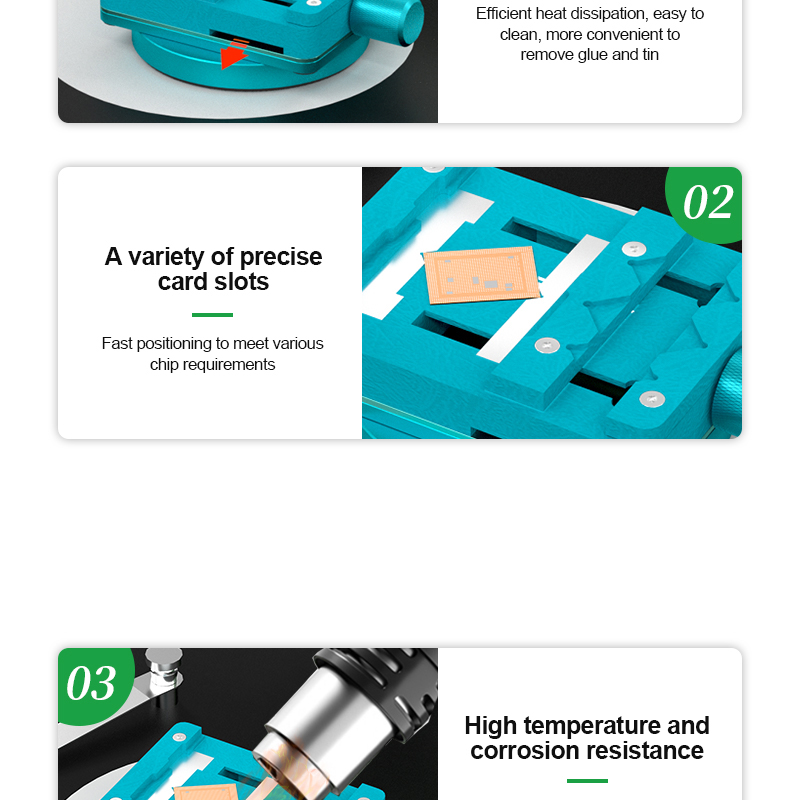 Efficient heat dissipation, easy to clean, more convenient to remove glue and tin

02

A variety of precise card slots

Fast positioning to meet various chip requirements

03

High temperature and corrosion resistance