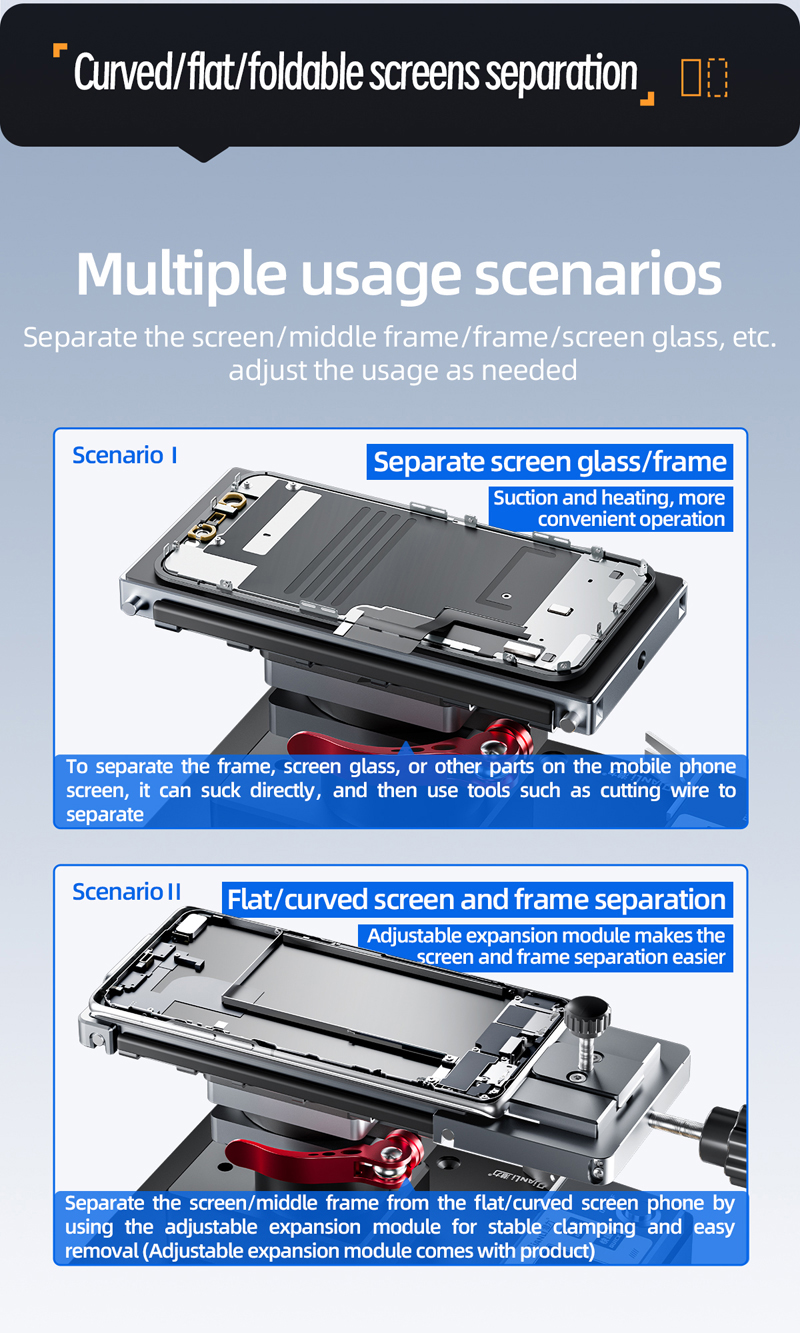 Curved/flat/foldable screens separation

Multiple usage scenarios

Separate the screen/middle frame/frame/screen glass, etc. adjust the usage as needed

Scenario I

Separate screen glass/frame

Suction and heating, more convenient operation

To separate the frame, screen glass, or other parts on the mobile phone screen, it can suck directly, and then use tools such as cutting wire to separate

Scenario II

Flat/curved screen and frame separation

Adjustable expansion module makes the screen and frame separation easier

Separate the screen/middle frame from the flat/curved screen phone by using the adjustable expansion module for stable clamping and easy removal (Adjustable expansion module comes with product)