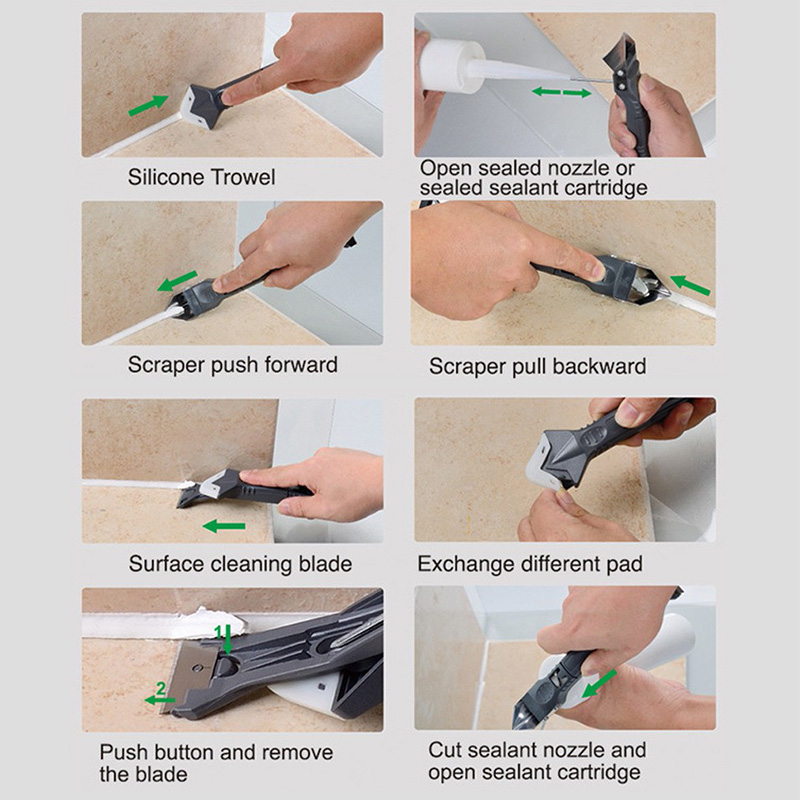 Silicone Trowel

Open sealed nozzle or sealed sealant cartridge

Scraper push forward

Scraper pull backward

Surface cleaning blade

Exchange different pad

1

2

Push button and remove the blade

Cut sealant nozzle and open sealant cartridge