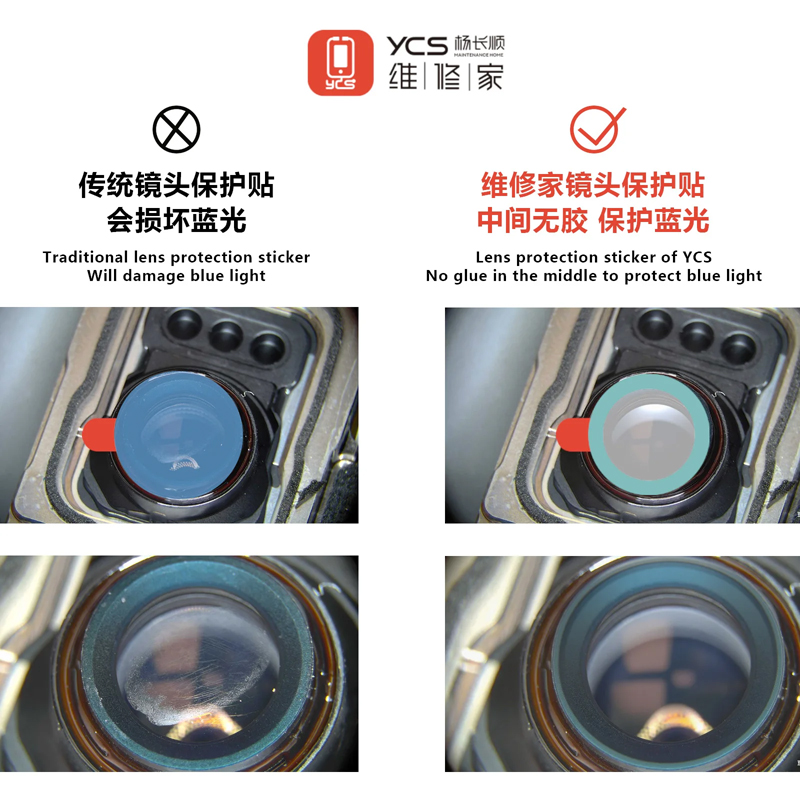 YCS
YCS 杨长顺
MAINTENANCE HOME
维|修|家

传统镜头保护贴
会损坏蓝光

Traditional lens protection sticker
Will damage blue light

维修家镜头保护贴
中间无胶 保护蓝光

Lens protection sticker of YCS
No glue in the middle to protect blue light