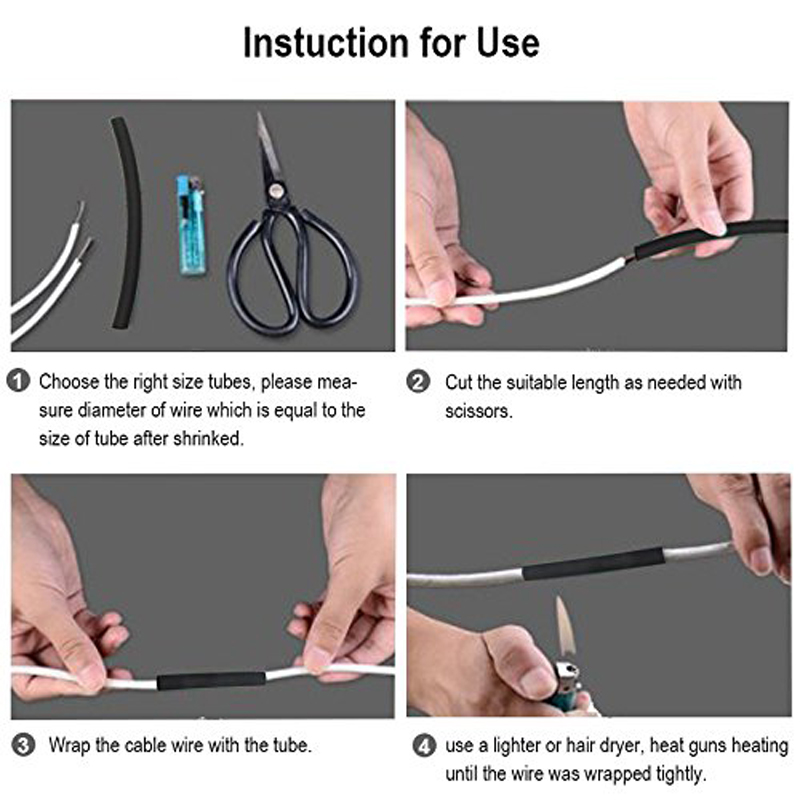 Instuction for Use

1 Choose the right size tubes, please measure diameter of wire which is equal to the size of tube after shrinked.

2 Cut the suitable length as needed with scissors.

3 Wrap the cable wire with the tube.

4 use a lighter or hair dryer, heat guns heating until the wire was wrapped tightly.