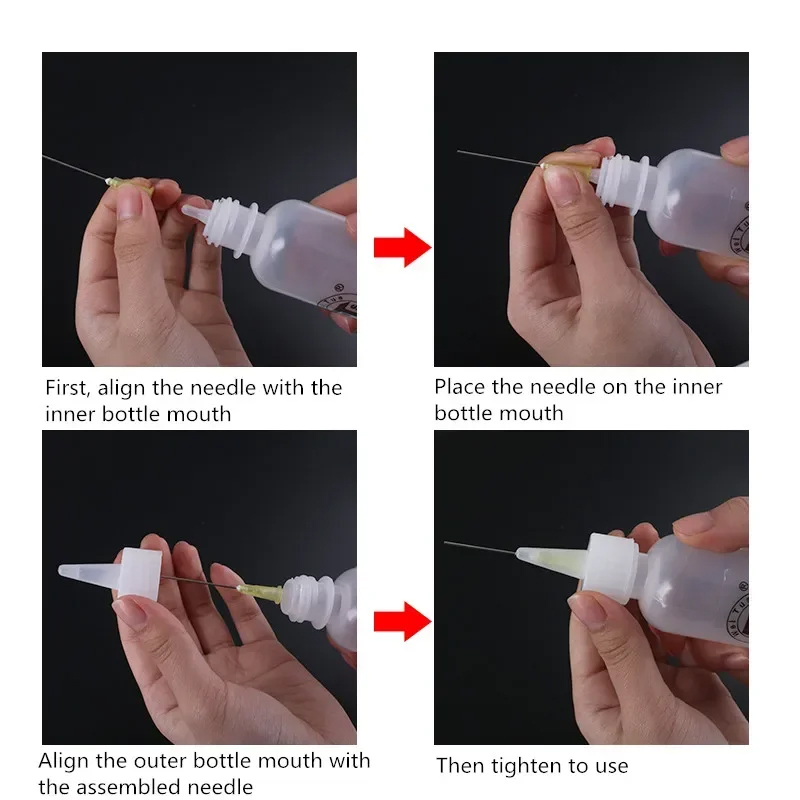 First, align the needle with the inner bottle mouth

Place the needle on the inner bottle mouth

Align the outer bottle mouth with the assembled needle

Then tighten to use