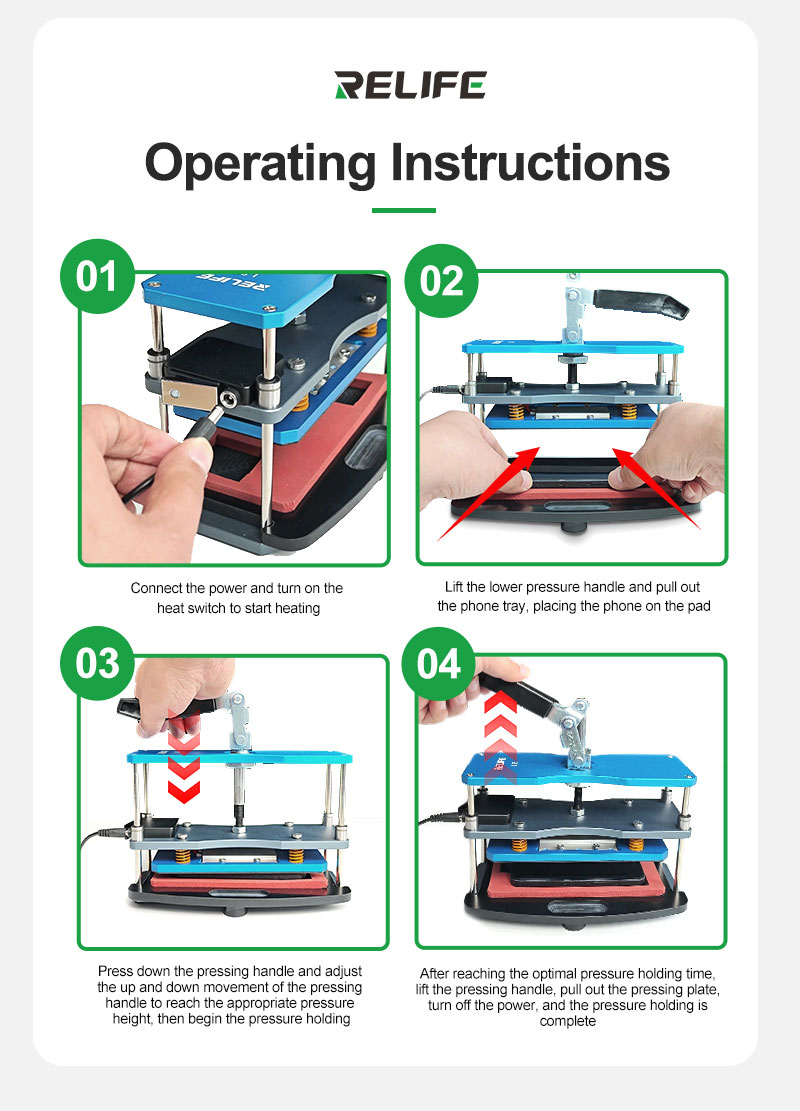 RELIFE

Operating Instructions

01

RELIFE

Connect the power and turn on the heat switch to start heating

02

Lift the lower pressure handle and pull out the phone tray, placing the phone on the pad

03

Press down the pressing handle and adjust the up and down movement of the pressing handle to reach the appropriate pressure height, then begin the pressure holding

04

After reaching the optimal pressure holding time, lift the pressing handle, pull out the pressing plate, turn off the power, and the pressure holding is complete