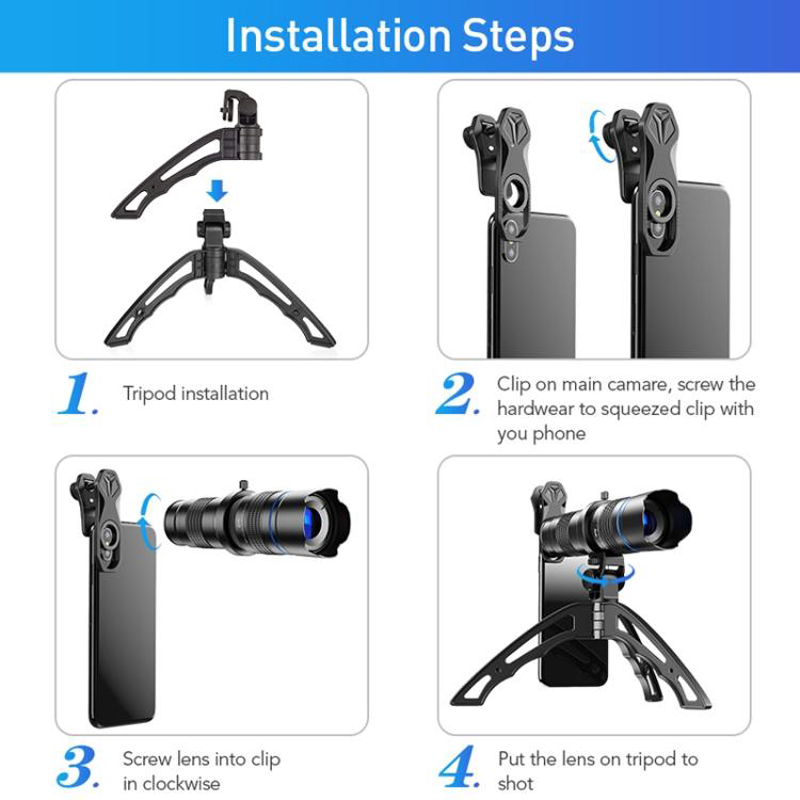 Installation Steps

1. Tripod installation

2. Clip on main camare, screw the hardwear to squeezed clip with you phone

3. Screw lens into clip in clockwise

4. Put the lens on tripod to shot