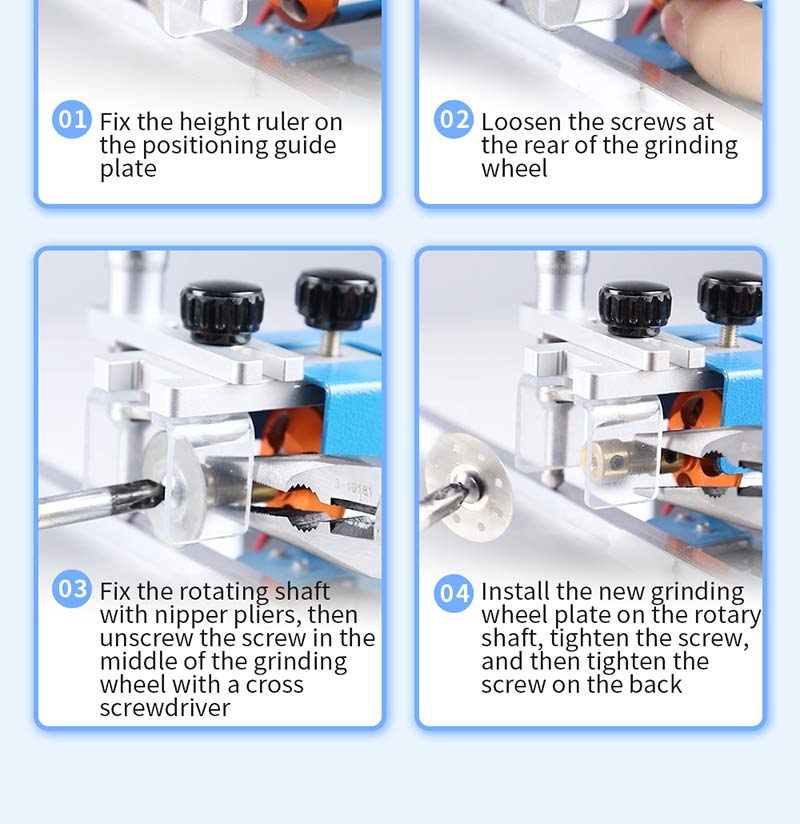 01 Fix the height ruler on the positioning guide plate

02 Loosen the screws at the rear of the grinding wheel

3-10181

03 Fix the rotating shaft with nipper pliers, then unscrew the screw in the middle of the grinding wheel with a cross screwdriver

04 Install the new grinding wheel plate on the rotary shaft, tighten the screw, and then tighten the screw on the back