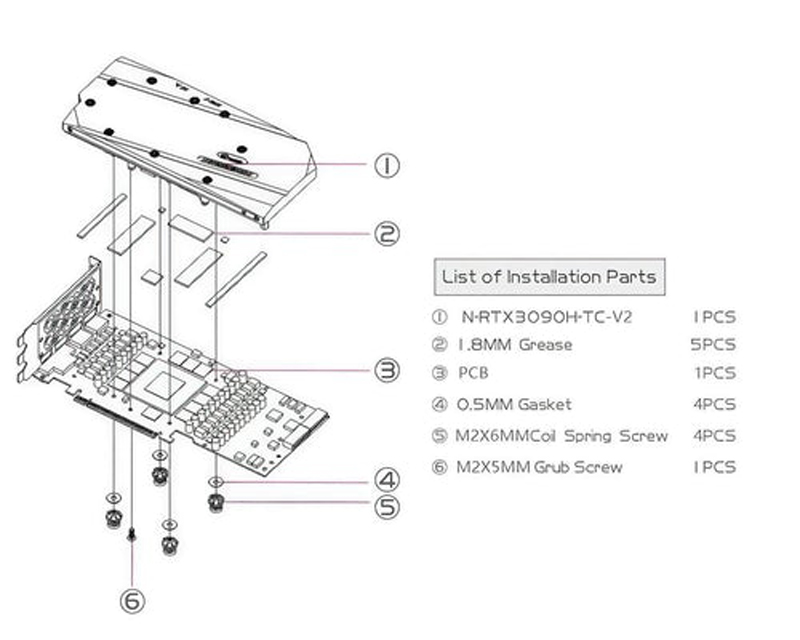 ①

②

③

④

⑤

⑥

List of Installation Parts

| | | |
|---|---|---|
| ① | N-RTX3090H-TC-V2 | 1PCS |
| ② | 1.8MM Grease | 5PCS |
| ③ | PCB | 1PCS |
| ④ | 0.5MM Gasket | 4PCS |
| ⑤ | M2X6MMCoil Spring Screw | 4PCS |
| ⑥ | M2X5MM Grub Screw | 1PCS |