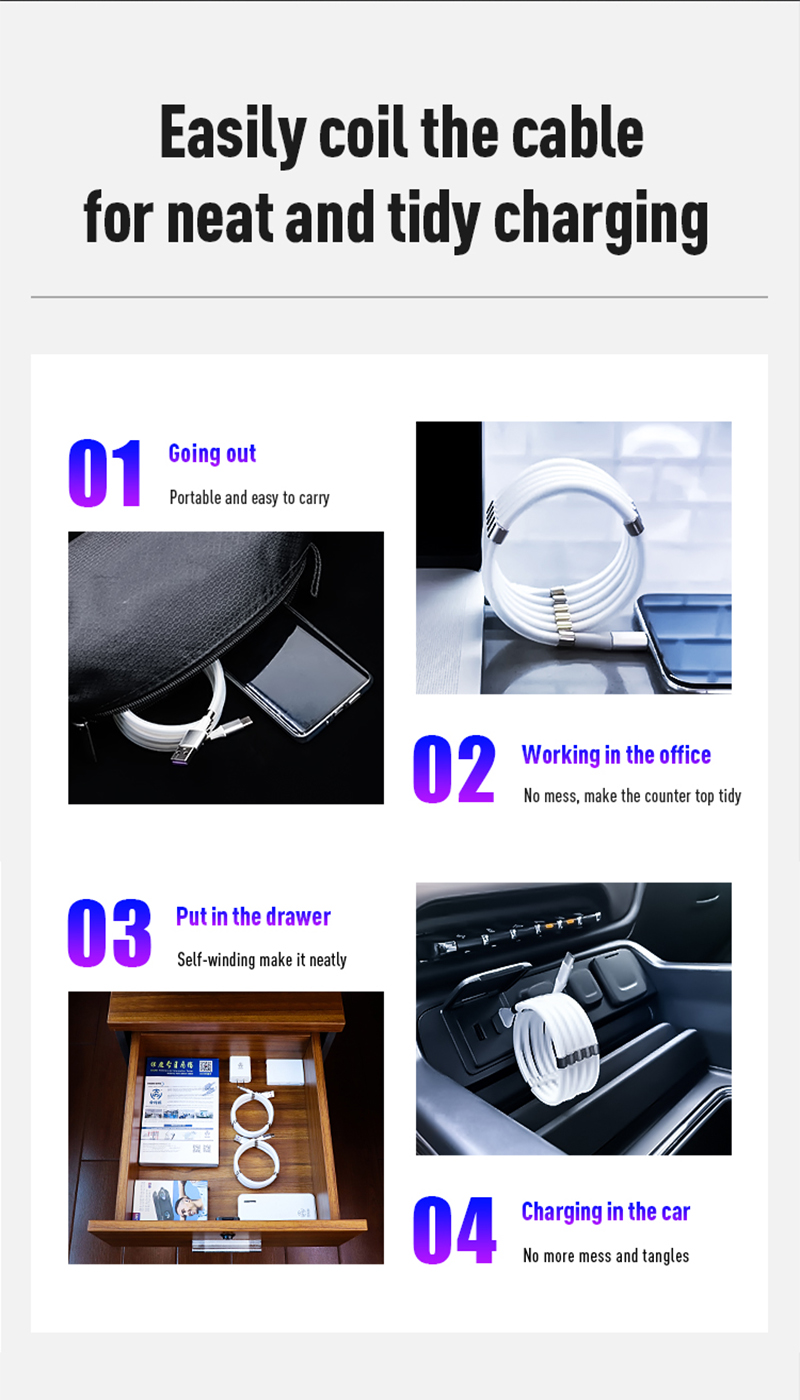 Easily coil the cable for neat and tidy charging

01 Going out
Portable and easy to carry

02 Working in the office
No mess, make the counter top tidy

03 Put in the drawer
Self-winding make it neatly

04 Charging in the car
No more mess and tangles