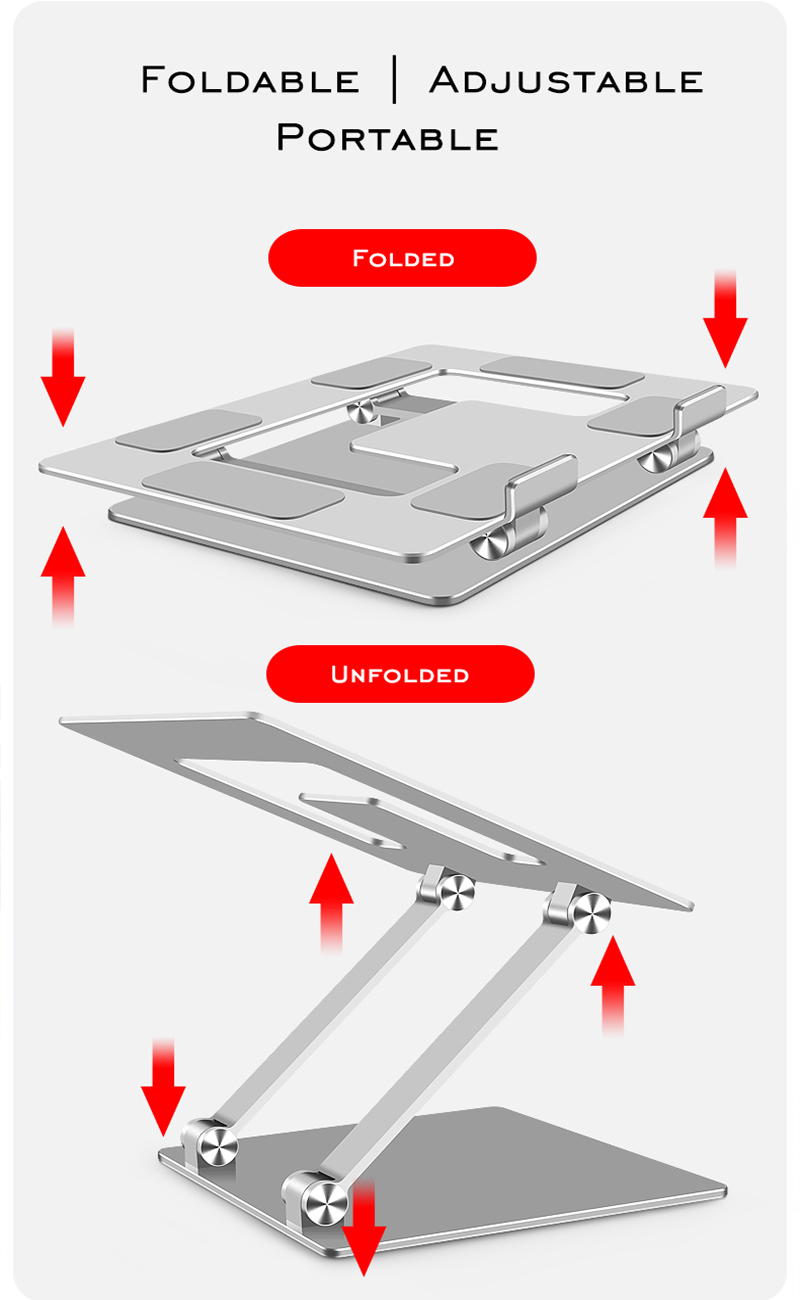 Foldable | Adjustable
Portable

Folded

Unfolded