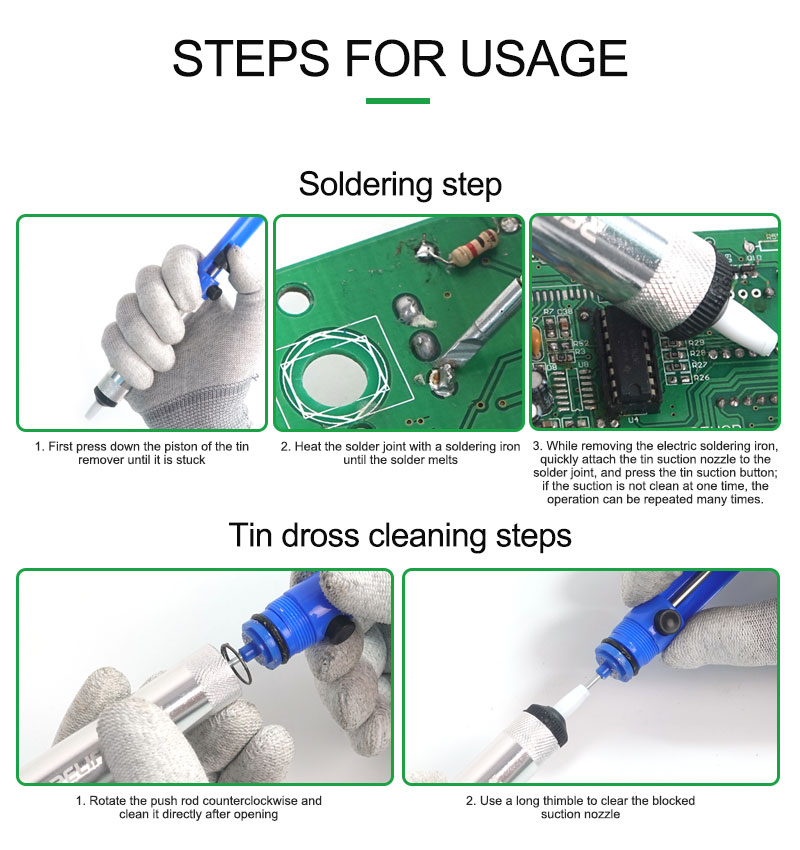 STEPS FOR USAGE

Soldering step

1. First press down the piston of the tin remover until it is stuck

2. Heat the solder joint with a soldering iron until the solder melts

3. While removing the electric soldering iron, quickly attach the tin suction nozzle to the solder joint, and press the tin suction button; if the suction is not clean at one time, the operation can be repeated many times.

Tin dross cleaning steps

1. Rotate the push rod counterclockwise and clean it directly after opening

2. Use a long thimble to clear the blocked suction nozzle