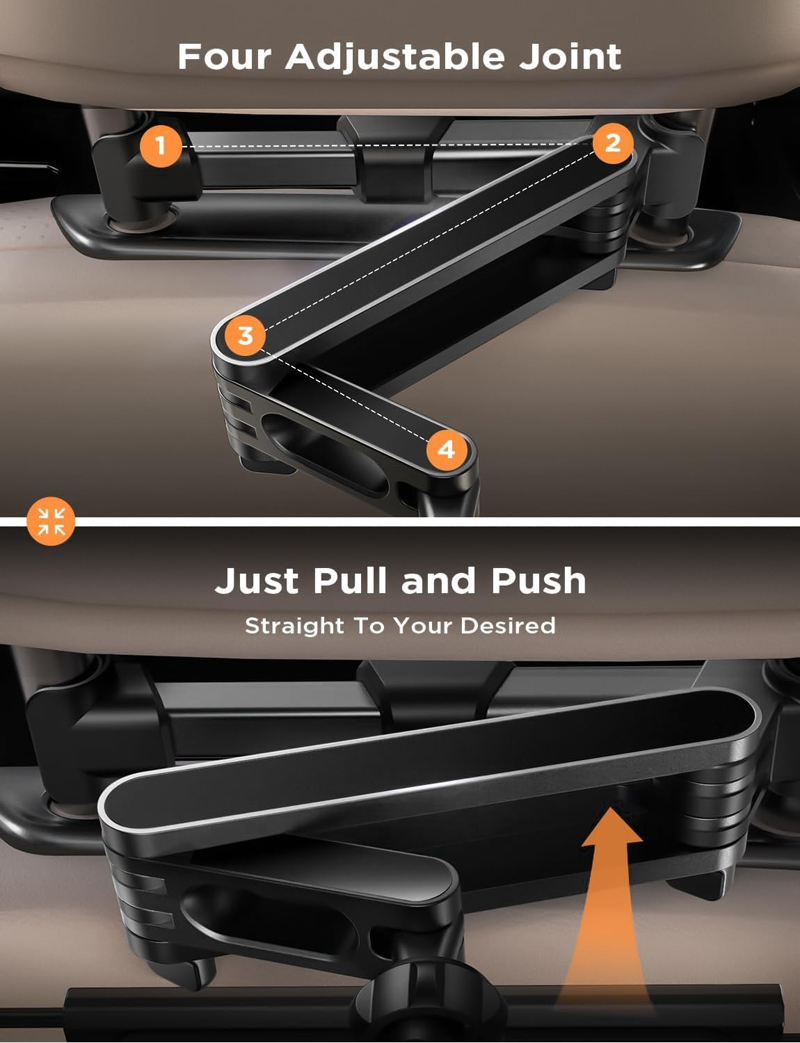 Four Adjustable Joint

1

2

3

4

Just Pull and Push

Straight To Your Desired