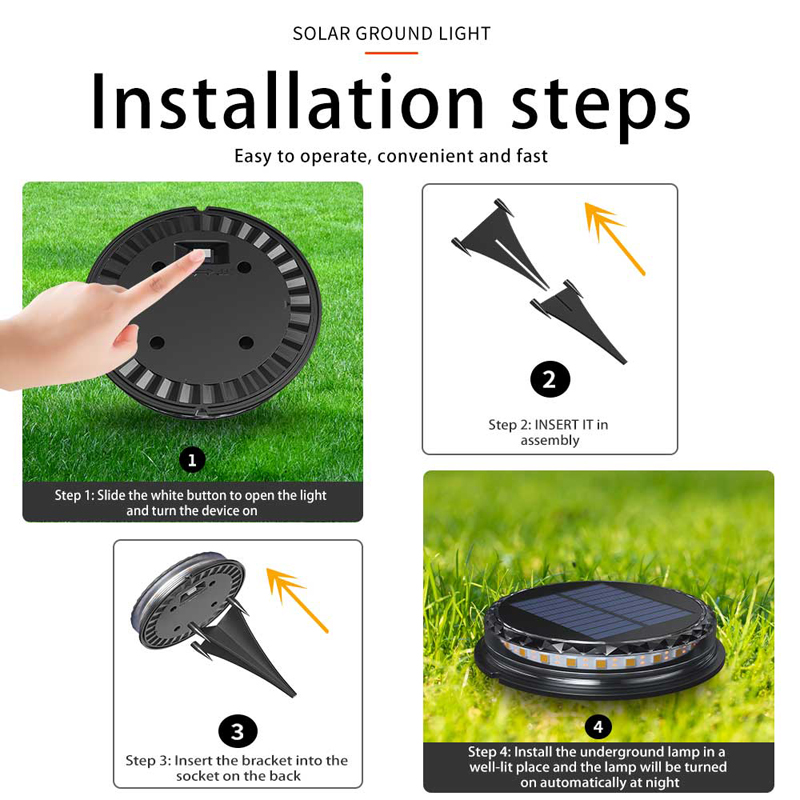 SOLAR GROUND LIGHT

Installation steps

Easy to operate, convenient and fast

1

Step 1: Slide the white button to open the light and turn the device on

2

Step 2: INSERT IT in assembly

3

Step 3: Insert the bracket into the socket on the back

4

Step 4: Install the underground lamp in a well-lit place and the lamp will be turned on automatically at night