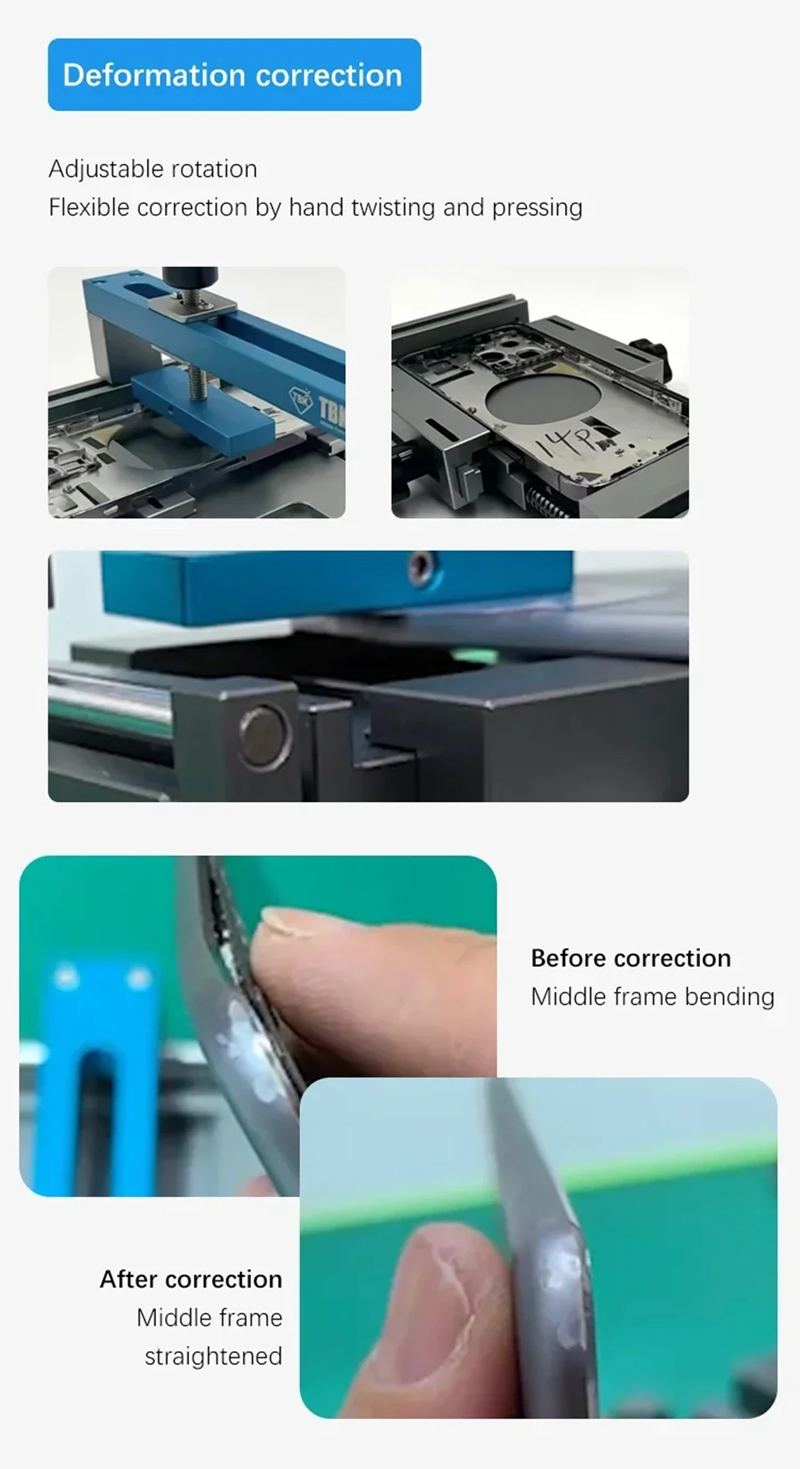 Deformation correction

Adjustable rotation
Flexible correction by hand twisting and pressing

TBK

14P

Before correction
Middle frame bending

After correction
Middle frame straightened