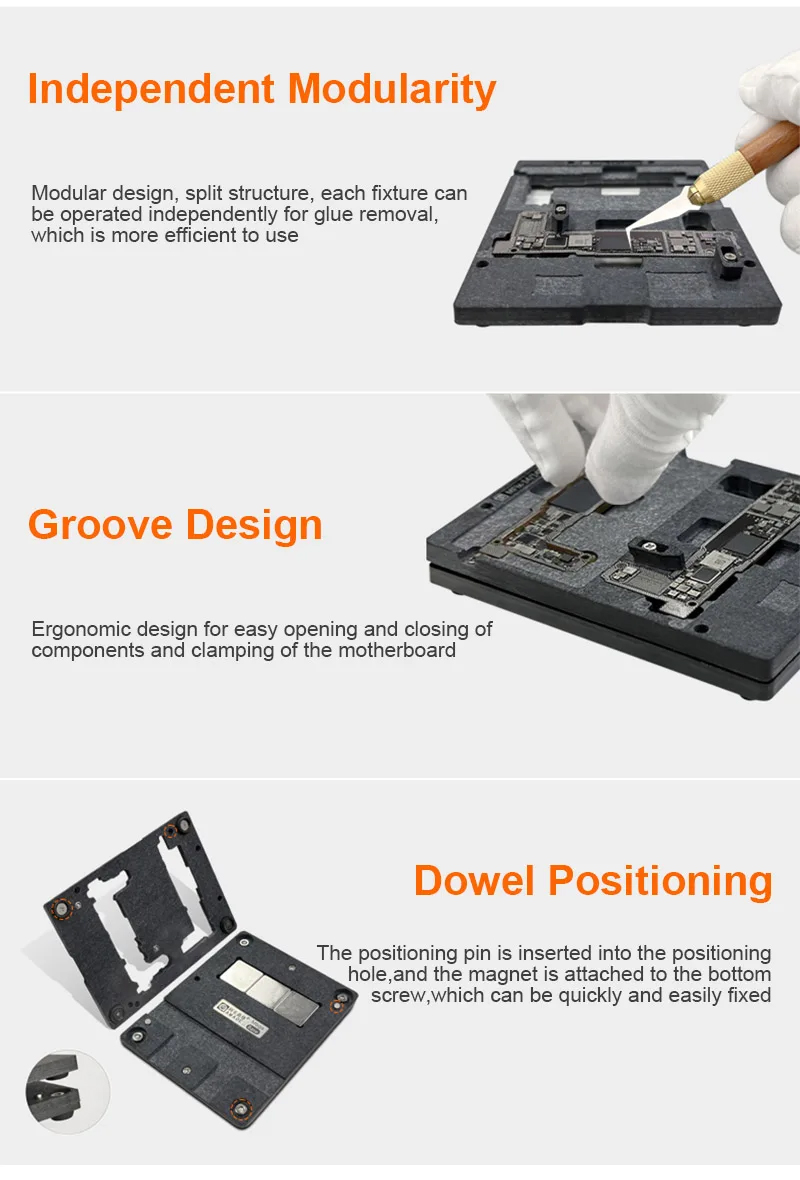 Independent Modularity

Modular design, split structure, each fixture can be operated independently for glue removal, which is more efficient to use

Groove Design

Ergonomic design for easy opening and closing of components and clamping of the motherboard

Dowel Positioning

The positioning pin is inserted into the positioning hole,and the magnet is attached to the bottom screw,which can be quickly and easily fixed