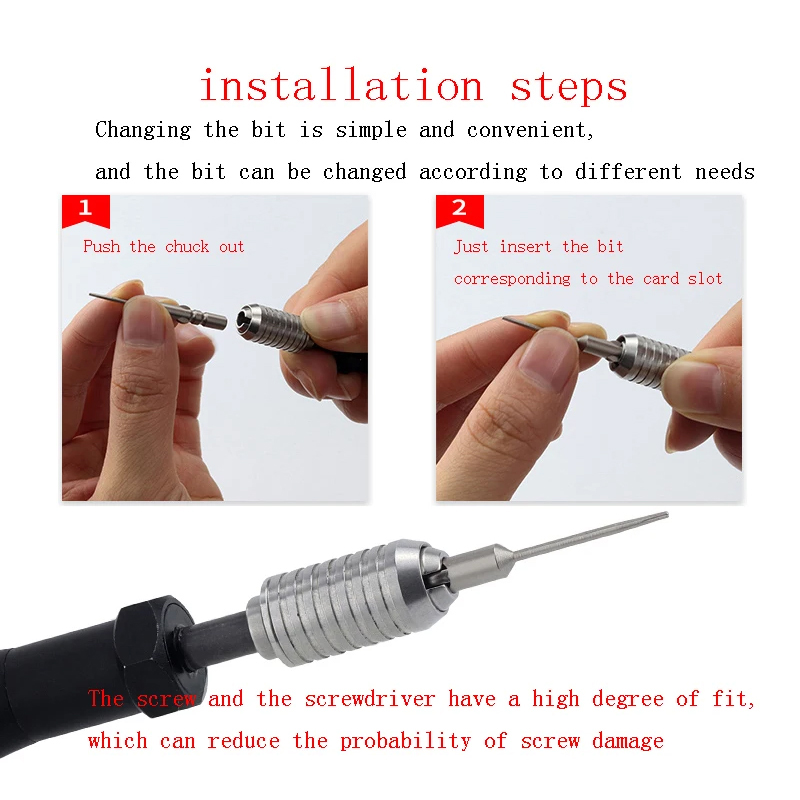 installation steps

Changing the bit is simple and convenient,

and the bit can be changed according to different needs

1

Push the chuck out

2

Just insert the bit corresponding to the card slot

The screw and the screwdriver have a high degree of fit, which can reduce the probability of screw damage