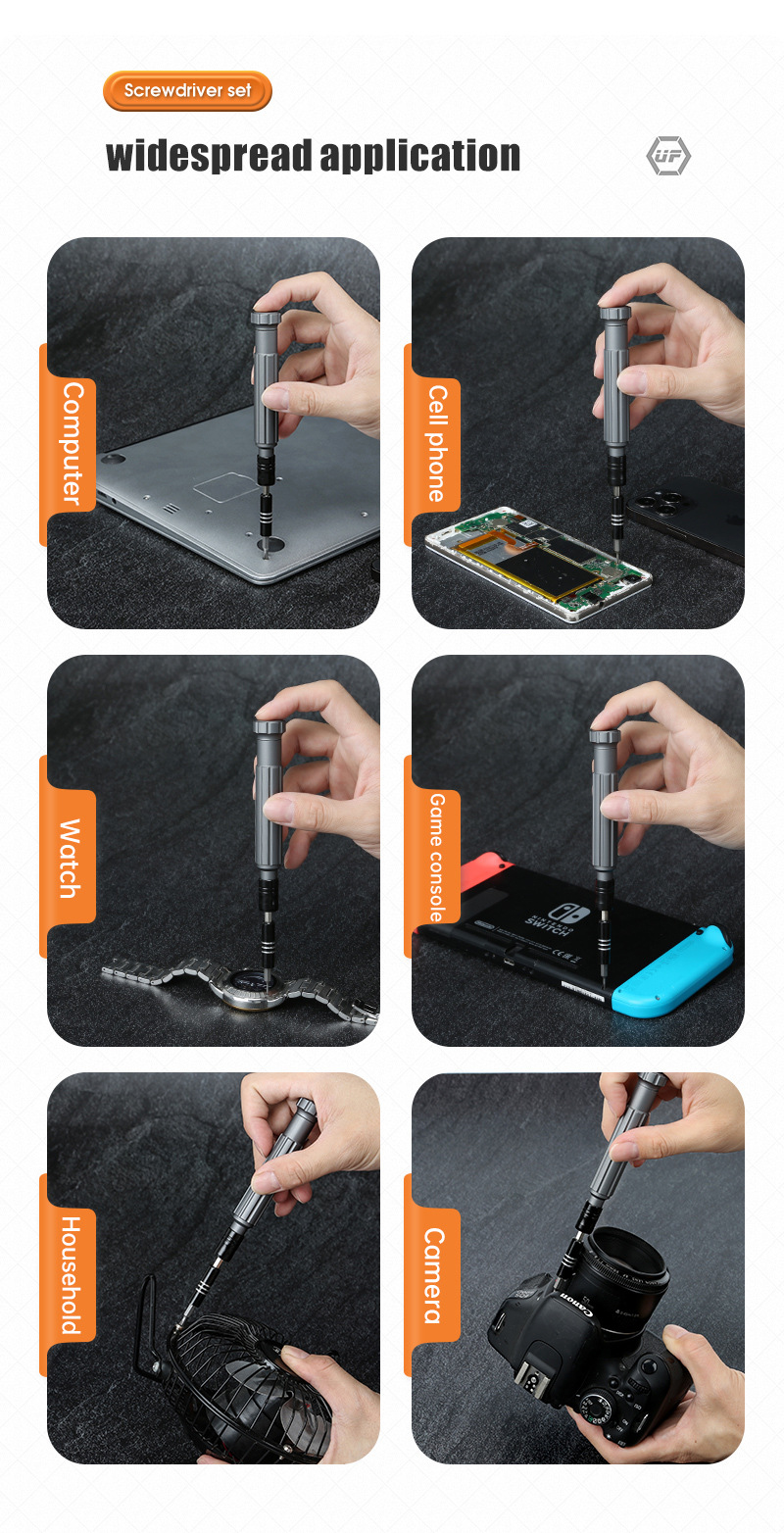 Screwdriver set

widespread application

UF

Computer

Cell phone

Watch

Game console

NINTENDO
SWITCH

Household

Camera

Canon