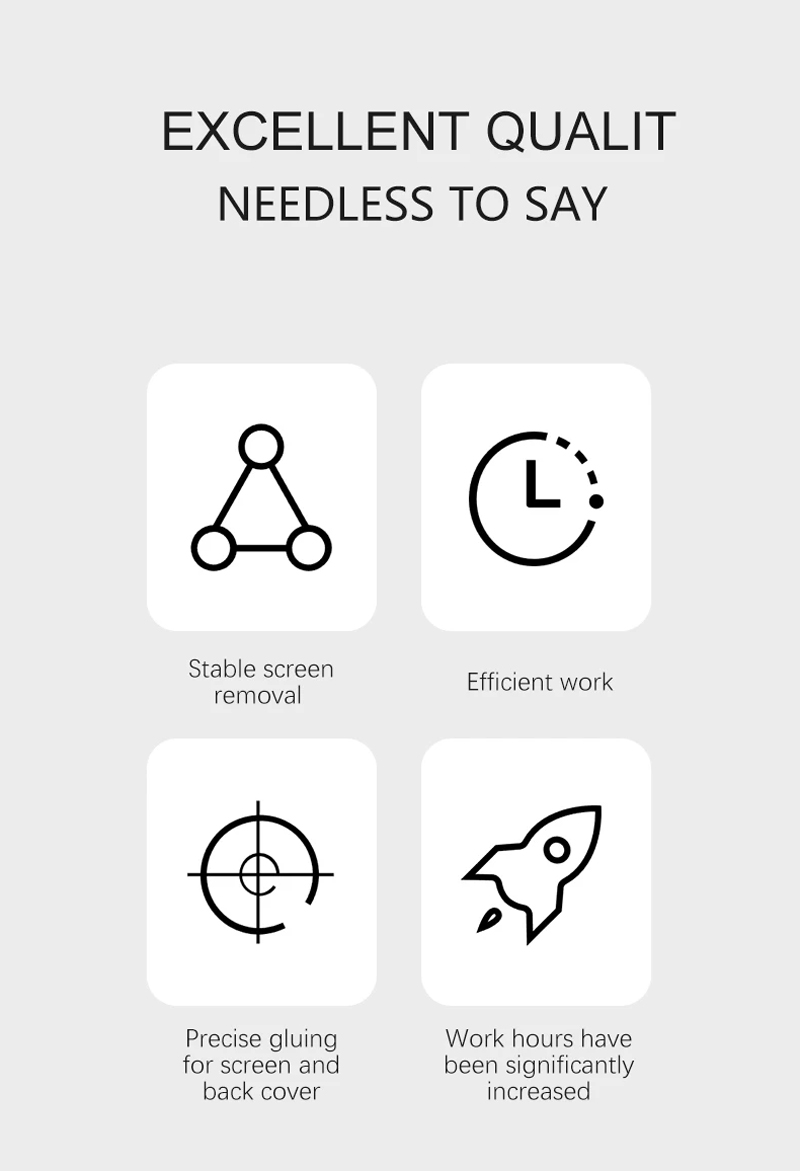 EXCELLENT QUALIT
NEEDLESS TO SAY

Stable screen removal

Efficient work

Precise gluing for screen and back cover

Work hours have been significantly increased