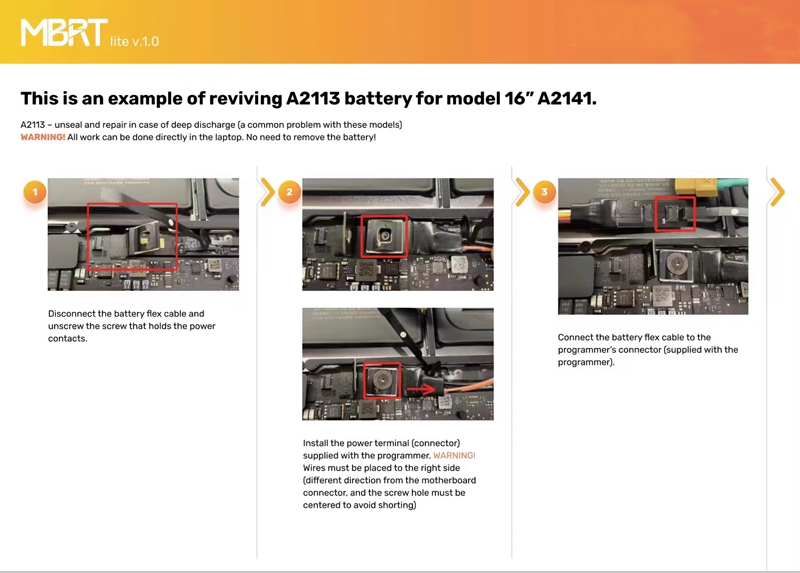 MBRT lite v.1.0

This is an example of reviving A2113 battery for model 16" A2141.

A2113 – unseal and repair in case of deep discharge (a common problem with these models)
WARNING! All work can be done directly in the laptop. No need to remove the battery!

1

Disconnect the battery flex cable and unscrew the screw that holds the power contacts.

2

Install the power terminal (connector) supplied with the programmer. WARNING! Wires must be placed to the right side (different direction from the motherboard connector, and the screw hole must be centered to avoid shorting)

3

Connect the battery flex cable to the programmer's connector (supplied with the programmer).